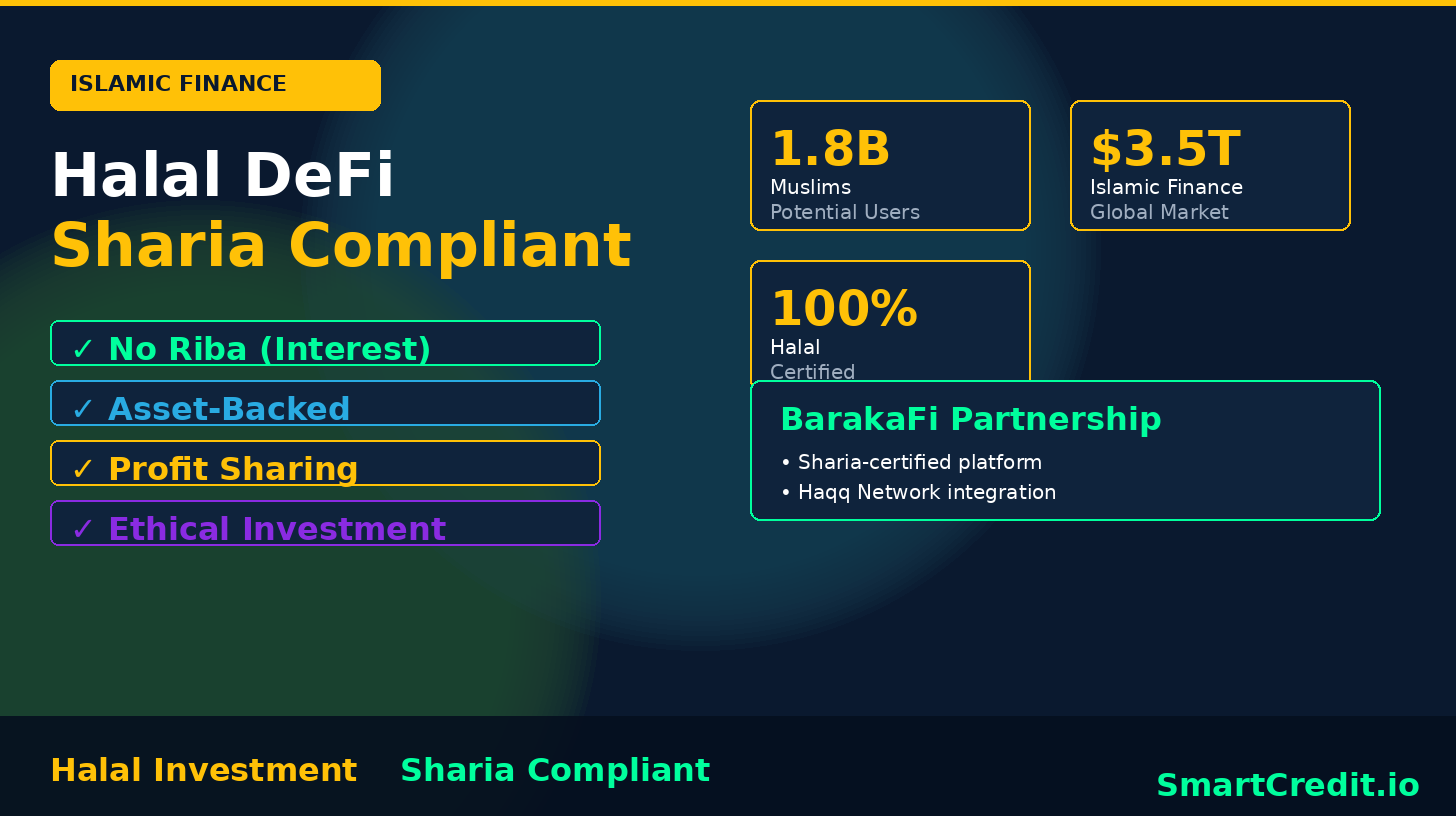 ISLAMIC FINANCE

Halal DeFi
Sharia Compliant

✓ No Riba (Interest)

✓ Asset-Backed

✓ Profit Sharing

✓ Ethical Investment

1.8B
Muslims
Potential Users

$3.5T
Islamic Finance
Global Market

100%
Halal
Certified

BarakaFi Partnership
• Sharia-certified platform
• Haqq Network integration

Halal Investment Sharia Compliant

SmartCredit.io