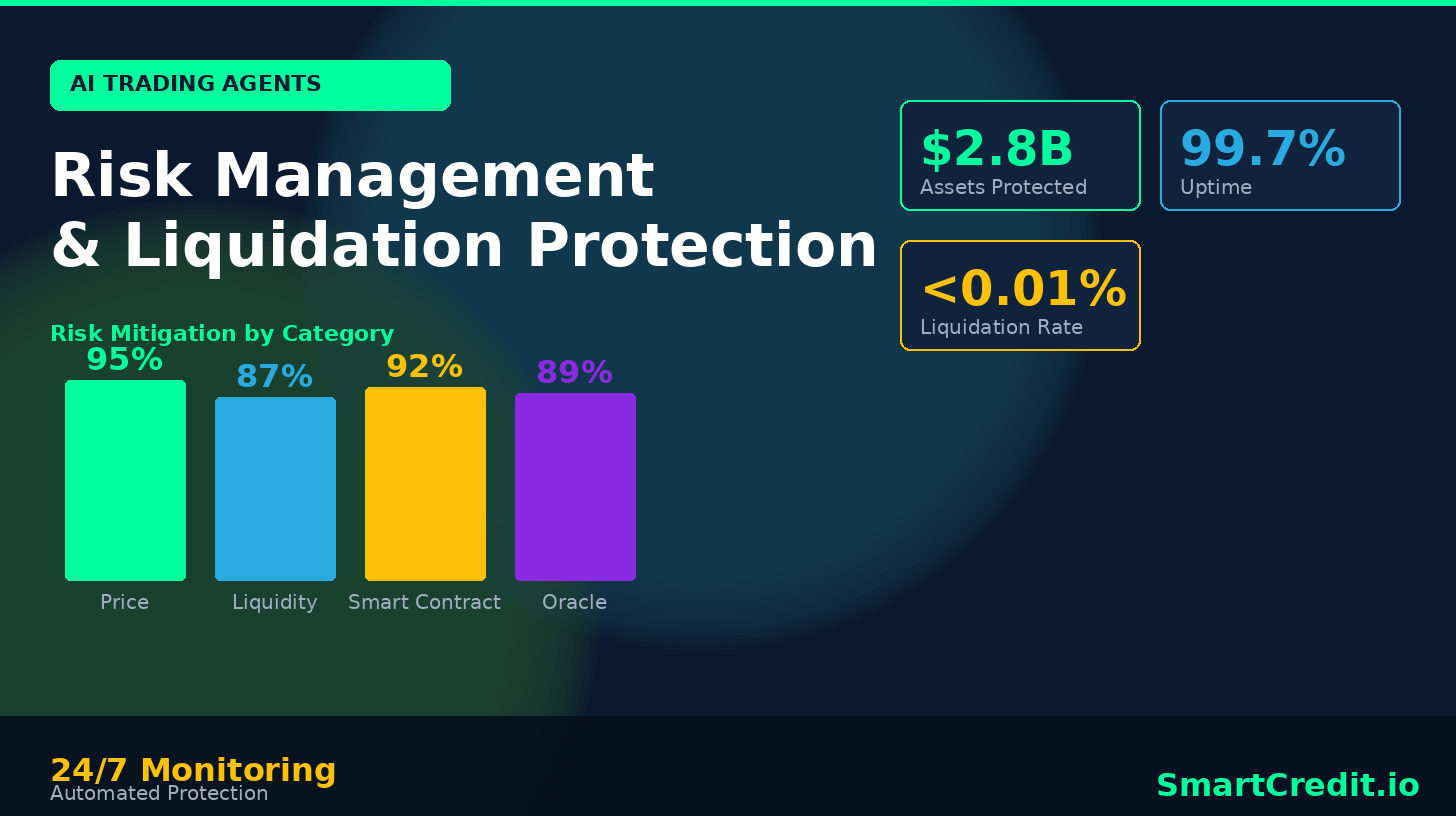 AI TRADING AGENTS

Risk Management & Liquidation Protection

$2.8B
Assets Protected

99.7%
Uptime

<0.01%
Liquidation Rate

Risk Mitigation by Category

95%
Price

87%
Liquidity

92%
Smart Contract

89%
Oracle

24/7 Monitoring
Automated Protection

SmartCredit.io